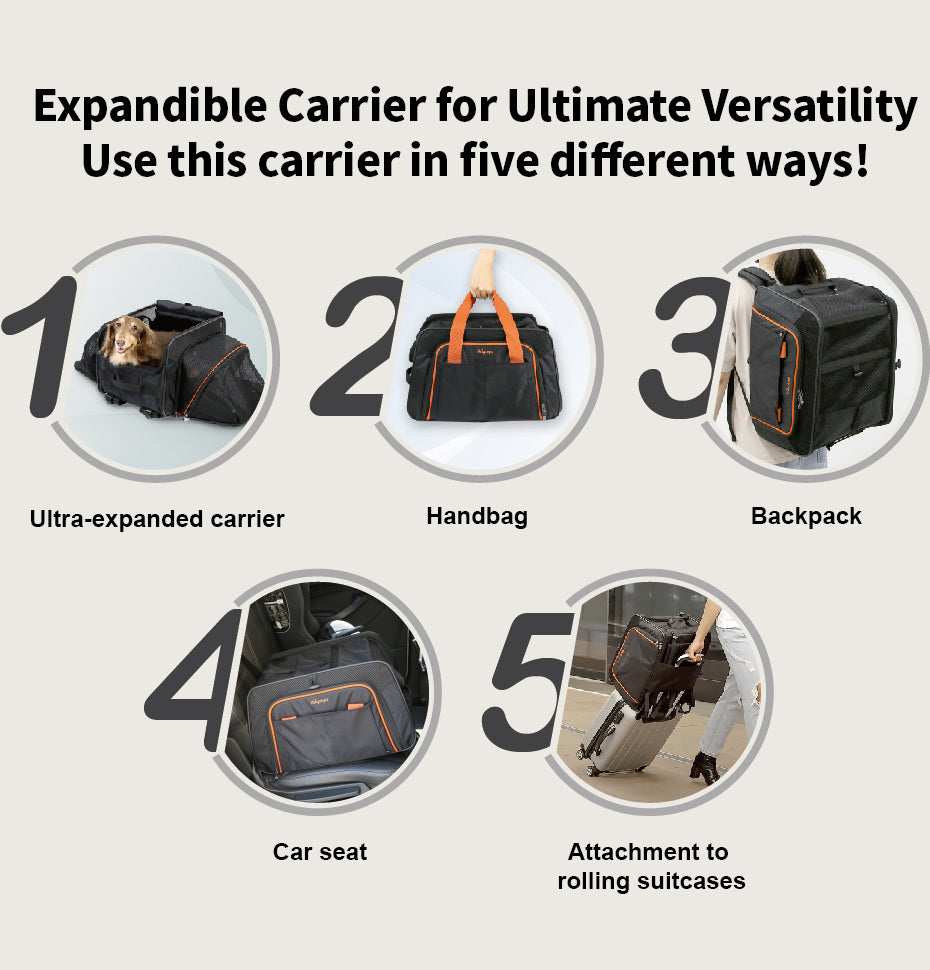 Expandible Carrier for Ultimate Versatility
Use this carrier in five different ways!

1
Ultra-expanded carrier

2
Handbag

3
Backpack

4
Car seat

5
Attachment to rolling suitcases